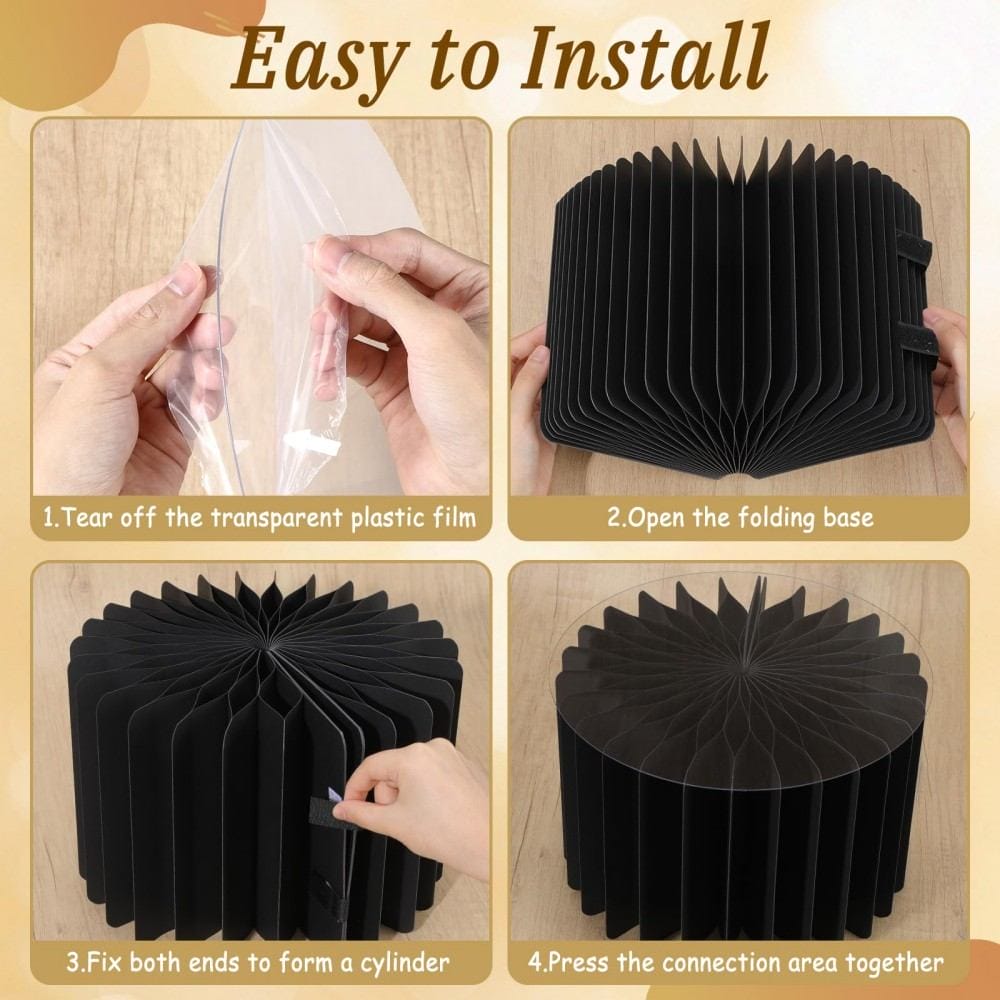 Easy to Install

1.Tear off the transparent plastic film

2.Open the folding base

3.Fix both ends to form a cylinder

4.Press the connection area together